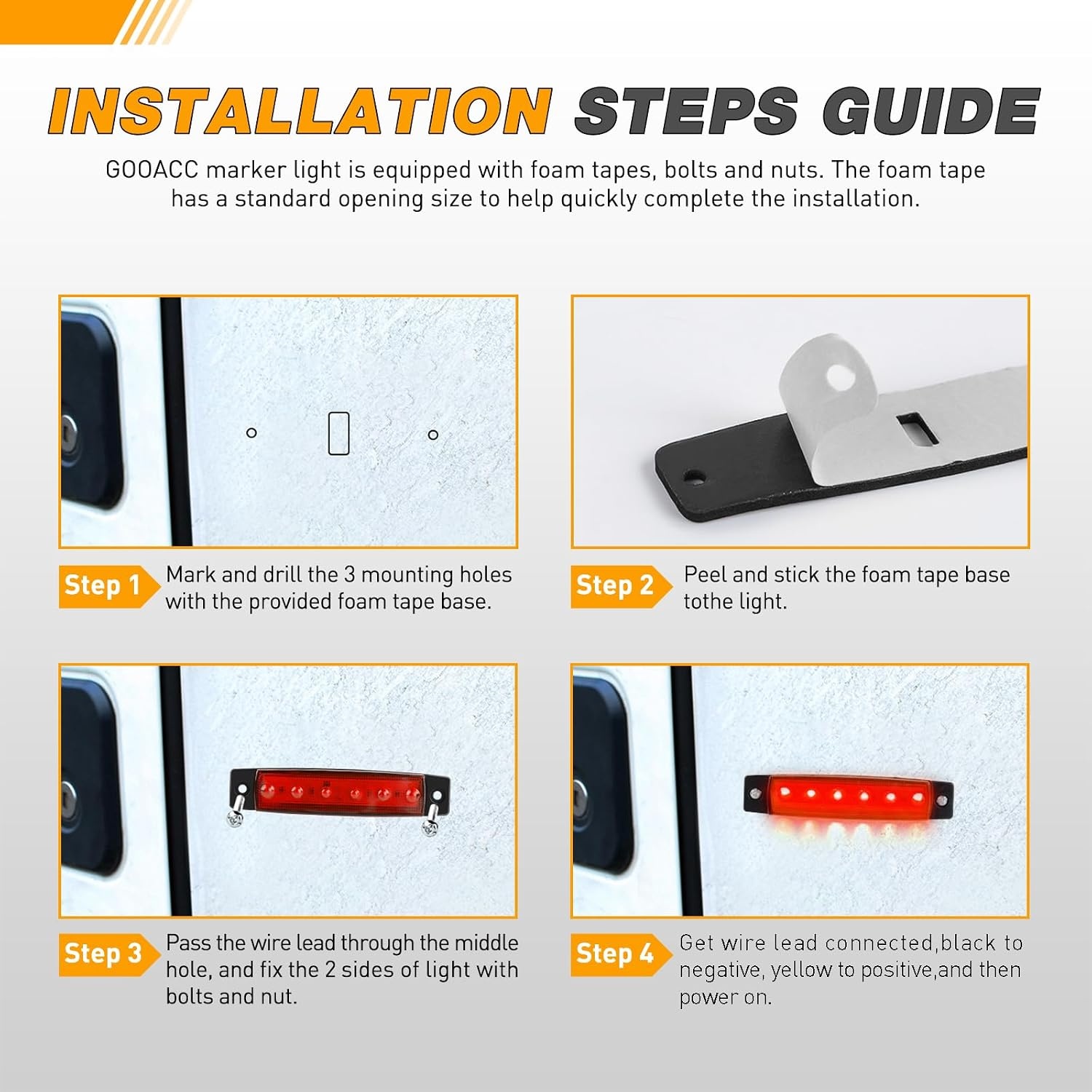 INSTALLATION STEPS GUIDE

GOOACC marker light is equipped with foam tapes, bolts and nuts. The foam tape has a standard opening size to help quickly complete the installation.

Step 1 Mark and drill the 3 mounting holes with the provided foam tape base.

Step 2 Peel and stick the foam tape base tothe light.

Step 3 Pass the wire lead through the middle hole, and fix the 2 sides of light with bolts and nut.

Step 4 Get wire lead connected,black to negative, yellow to positive,and then power on.